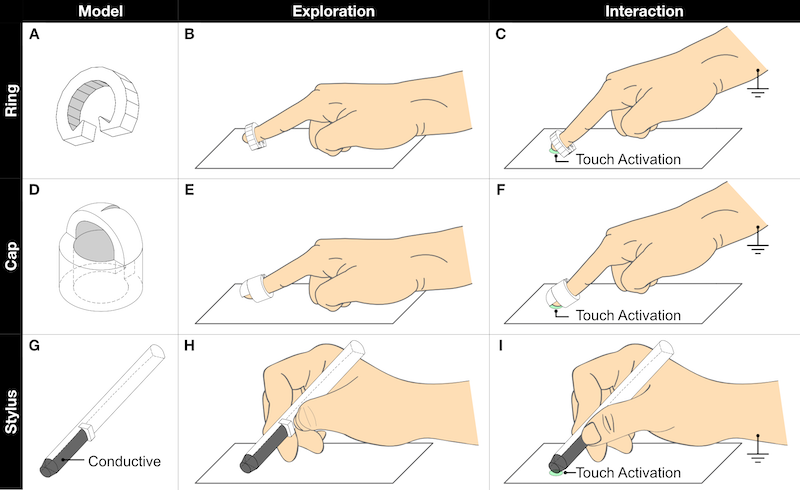 | | Model | Exploration | Interaction |
|---|---|---|---|
| Ring | A | B | C Touch Activation |
| Cap | D | E | F Touch Activation |
| Stylus | G Conductive | H | I Touch Activation |